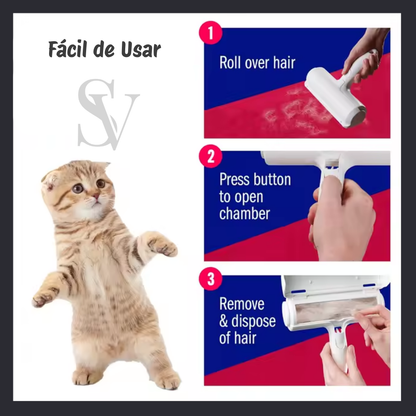 Fácil de Usar

SV

1
Roll over hair

2
Press button to open chamber

3
Remove & dispose of hair